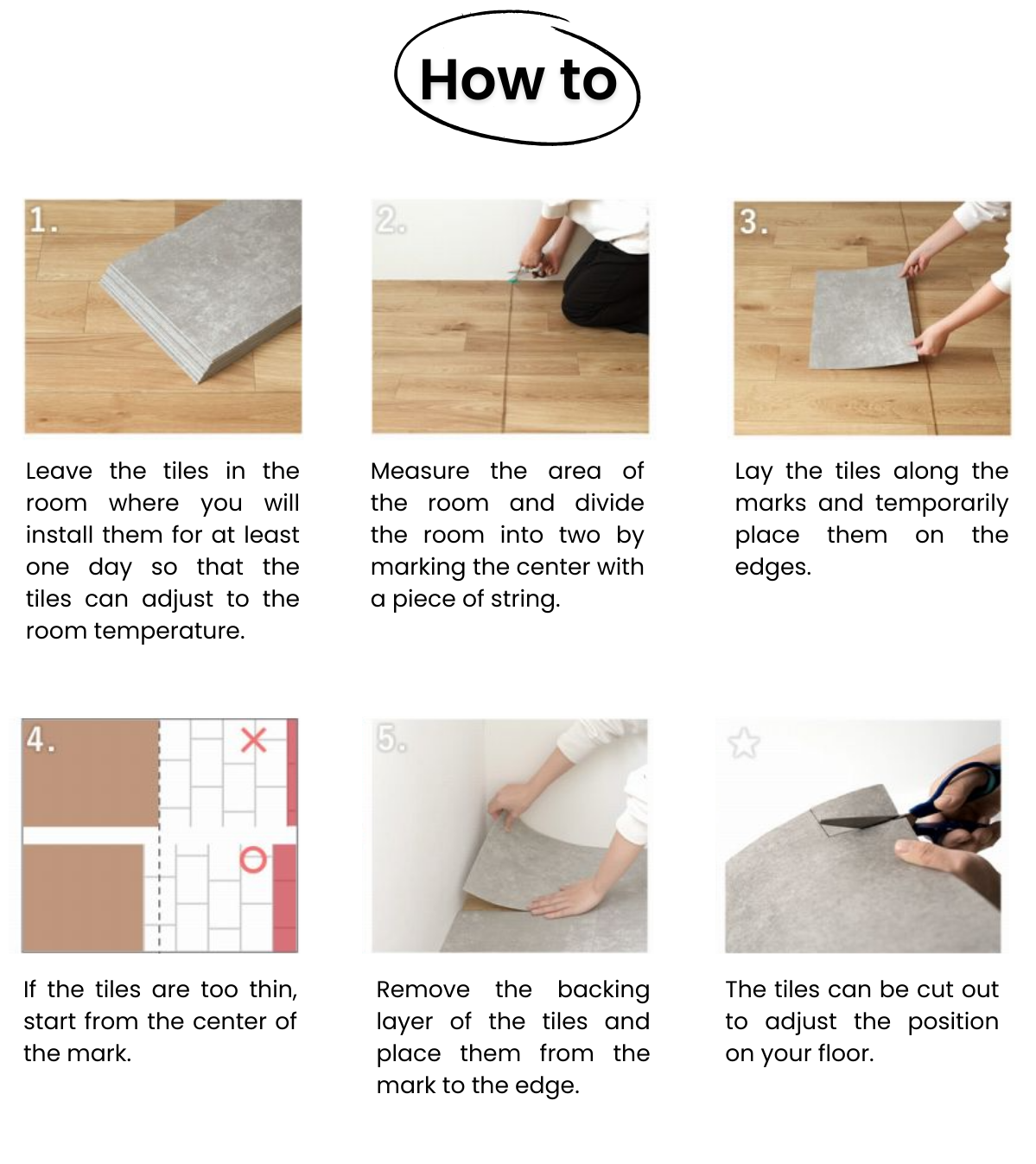 How to

1.

Leave the tiles in the room where you will install them for at least one day so that the tiles can adjust to the room temperature.

2.

Measure the area of the room and divide the room into two by marking the center with a piece of string.

3.

Lay the tiles along the marks and temporarily place them on the edges.

4.

If the tiles are too thin, start from the center of the mark.

5.

Remove the backing layer of the tiles and place them from the mark to the edge.

The tiles can be cut out to adjust the position on your floor.